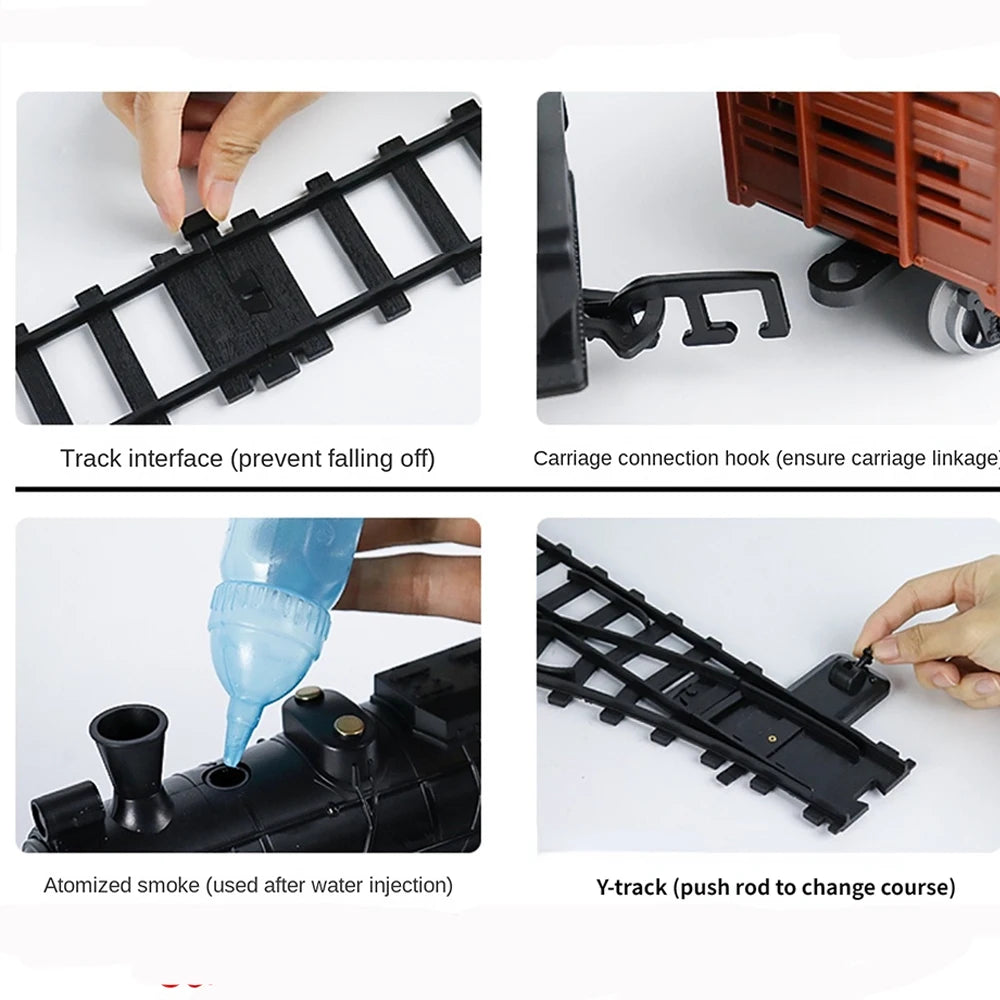 Track interface (prevent falling off)

Carriage connection hook (ensure carriage linkage)

Atomized smoke (used after water injection)

Y-track (push rod to change course)